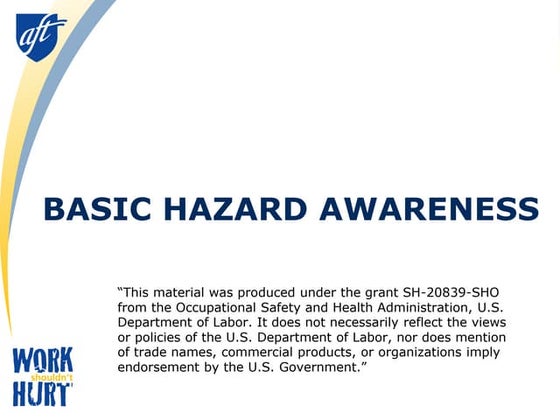 aft

BASIC HAZARD AWARENESS

“This material was produced under the grant SH-20839-SHO from the Occupational Safety and Health Administration, U.S. Department of Labor. It does not necessarily reflect the views or policies of the U.S. Department of Labor, nor does mention of trade names, commercial products, or organizations imply endorsement by the U.S. Government.”

WORK
shouldn't
HURT