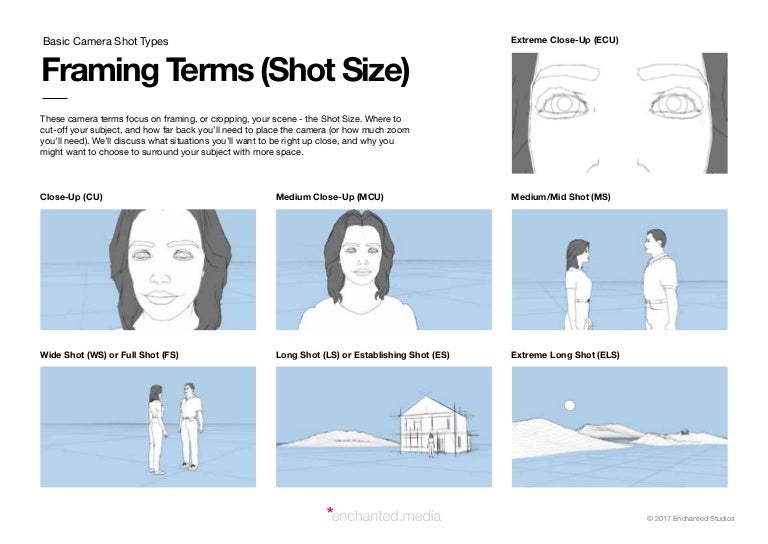 Basic Camera Shot Types

Framing Terms (Shot Size)

These camera terms focus on framing, or cropping, your scene - the Shot Size. Where to cut-off your subject, and how far back you'll need to place the camera (or how much zoom you'll need). We'll discuss what situations you'll want to be right up close, and why you might want to choose to surround your subject with more space.

Extreme Close-Up (ECU)

Close-Up (CU)

Medium Close-Up (MCU)

Medium/Mid Shot (MS)

Wide Shot (WS) or Full Shot (FS)

Long Shot (LS) or Establishing Shot (ES)

Extreme Long Shot (ELS)

*enchanted.media

© 2017 Enchanted Studios