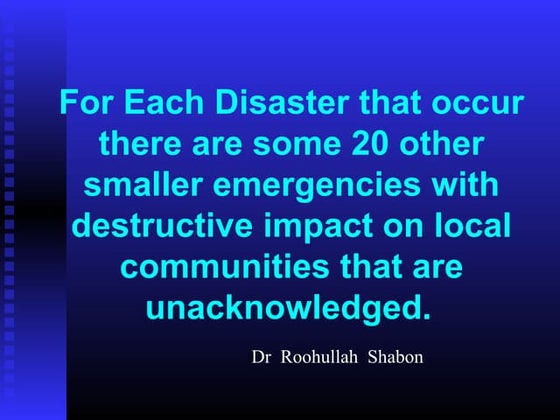 For Each Disaster that occur there are some 20 other smaller emergencies with destructive impact on local communities that are unacknowledged.

Dr Roohullah Shabon