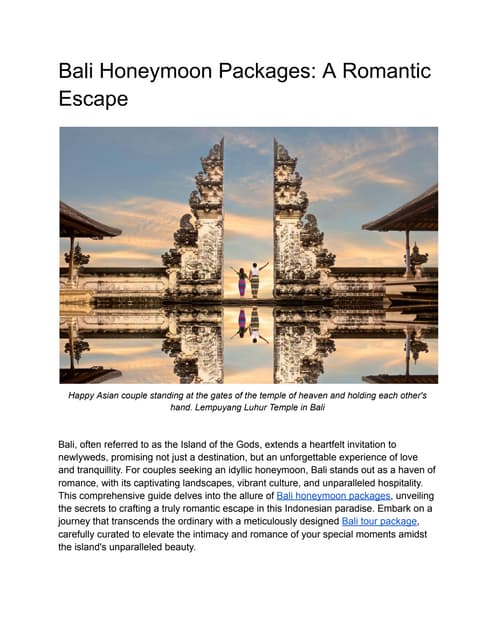 Bali Honeymoon Packages: A Romantic Escape

Happy Asian couple standing at the gates of the temple of heaven and holding each other's hand. Lempuyang Luhur Temple in Bali

Bali, often referred to as the Island of the Gods, extends a heartfelt invitation to newlyweds, promising not just a destination, but an unforgettable experience of love and tranquillity. For couples seeking an idyllic honeymoon, Bali stands out as a haven of romance, with its captivating landscapes, vibrant culture, and unparalleled hospitality. This comprehensive guide delves into the allure of Bali honeymoon packages, unveiling the secrets to crafting a truly romantic escape in this Indonesian paradise. Embark on a journey that transcends the ordinary with a meticulously designed Bali tour package, carefully curated to elevate the intimacy and romance of your special moments amidst the island's unparalleled beauty.