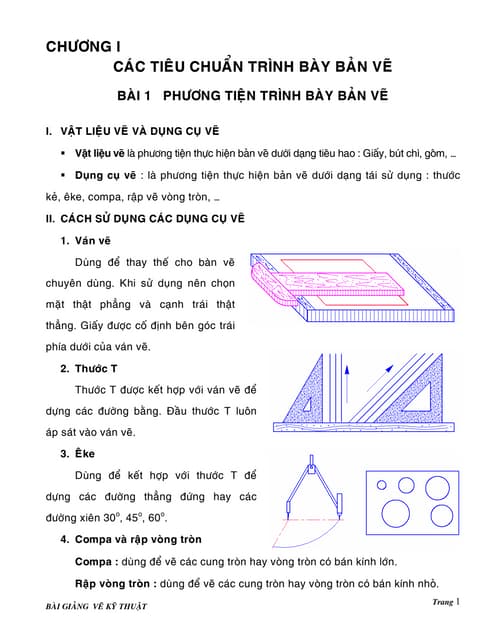 CHƯƠNG I

CÁC TIÊU CHUẨN TRÌNH BÀY BẢN VẼ

BÀI 1 PHƯƠNG TIỆN TRÌNH BÀY BẢN VẼ

I. VẬT LIỆU VẼ VÀ DỤNG CỤ VẼ

• Vật liệu vẽ là phương tiện thực hiện bản vẽ dưới dạng tiêu hao : Giấy, bút chì, gôm, …

• Dụng cụ vẽ : là phương tiện thực hiện bản vẽ dưới dạng tái sử dụng : thước kẻ, êke, compa, rập vẽ vòng tròn, …

II. CÁCH SỬ DỤNG CÁC DỤNG CỤ VẼ

1. Ván vẽ

Dùng để thay thế cho bàn vẽ chuyên dùng. Khi sử dụng nên chọn mặt thật phẳng và cạnh trái thật thẳng. Giấy được cố định bên góc trái phía dưới của ván vẽ.

2. Thước T

Thước T được kết hợp với ván vẽ để dựng các đường bằng. Đầu thước T luôn áp sát vào ván vẽ.

3. Êke

Dùng để kết hợp với thước T để dựng các đường thẳng đứng hay các đường xiên $30^o$, $45^o$, $60^o$.

4. Compa và rập vòng tròn

Compa : dùng để vẽ các cung tròn hay vòng tròn có bán kính lớn.

Rập vòng tròn : dùng để vẽ các cung tròn hay vòng tròn có bán kính nhỏ.

BÀI GIẢNG VẼ KỸ THUẬT

Trang 1