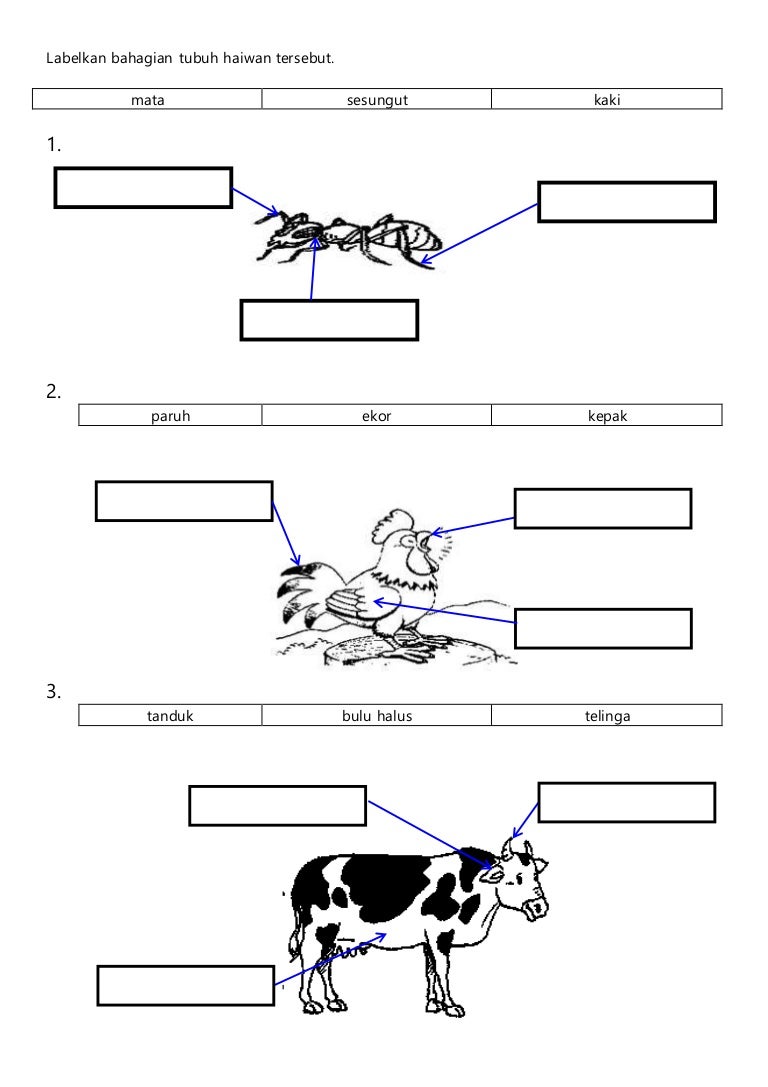 Labelkan bahagian tubuh haiwan tersebut.

| mata | sesungut | kaki |
|---|---|---|

1.

2.

| paruh | ekor | kepak |
|---|---|---|

3.

| tanduk | bulu halus | telinga |
|---|---|---|