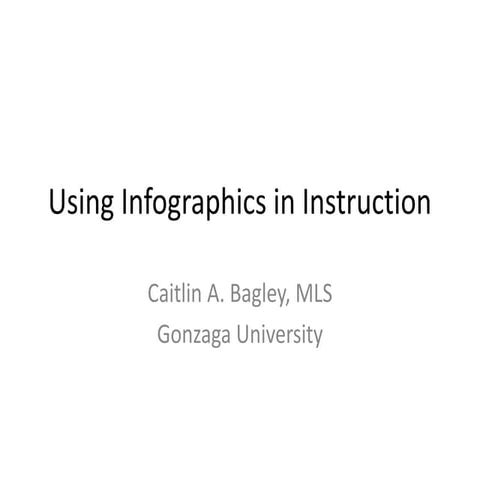 Using Infographics in Instruction

Caitlin A. Bagley, MLS
Gonzaga University