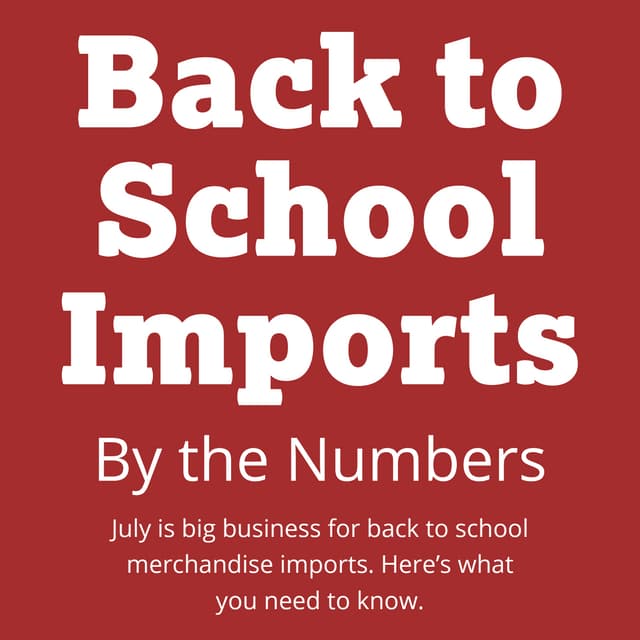 Back to School Imports

By the Numbers

July is big business for back to school merchandise imports. Here's what you need to know.