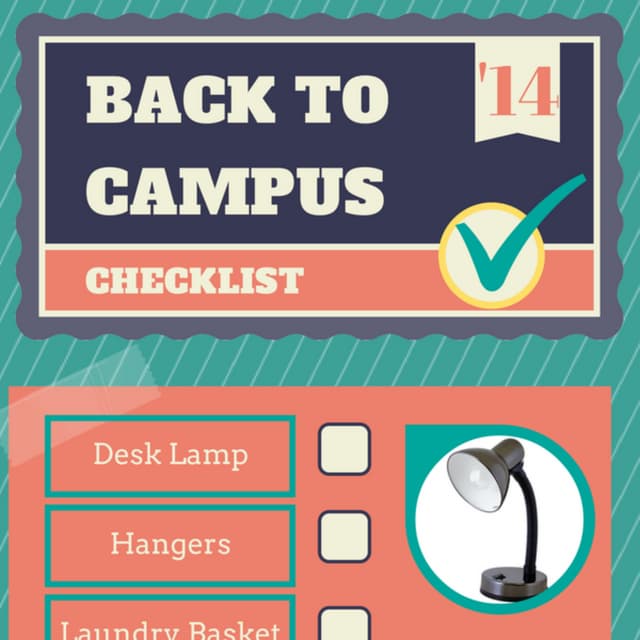 BACK TO CAMPUS

'14

CHECKLIST

Desk Lamp

Hangers

Laundry Basket