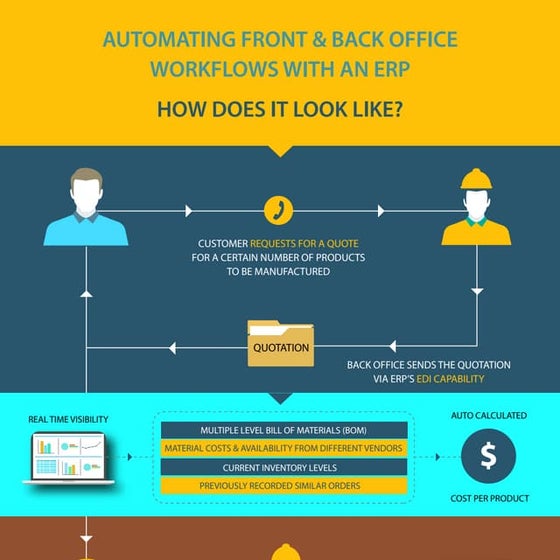 AUTOMATING FRONT & BACK OFFICE WORKFLOWS WITH AN ERP

HOW DOES IT LOOK LIKE?

CUSTOMER REQUESTS FOR A QUOTE FOR A CERTAIN NUMBER OF PRODUCTS TO BE MANUFACTURED

QUOTATION

BACK OFFICE SENDS THE QUOTATION VIA ERP'S EDI CAPABILITY

REAL TIME VISIBILITY

MULTIPLE LEVEL BILL OF MATERIALS (BOM)

MATERIAL COSTS & AVAILABILITY FROM DIFFERENT VENDORS

CURRENT INVENTORY LEVELS

PREVIOUSLY RECORDED SIMILAR ORDERS

AUTO CALCULATED

$

COST PER PRODUCT