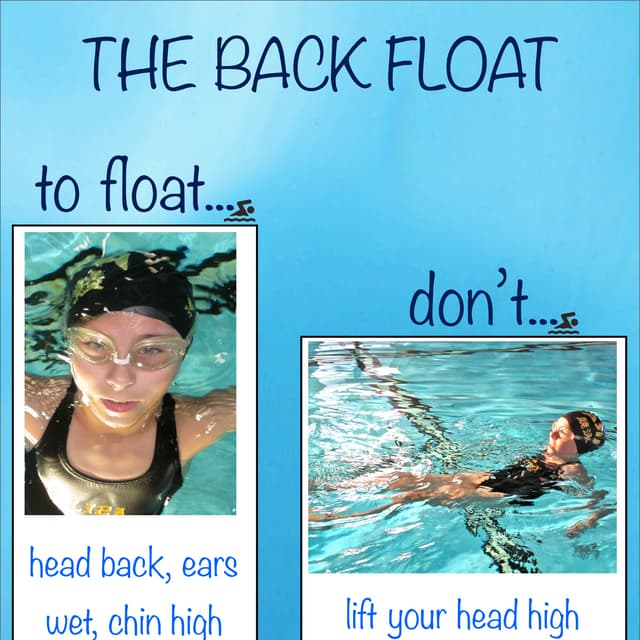 THE BACK FLOAT

to float...

head back, ears wet, chin high

don't...

lift your head high