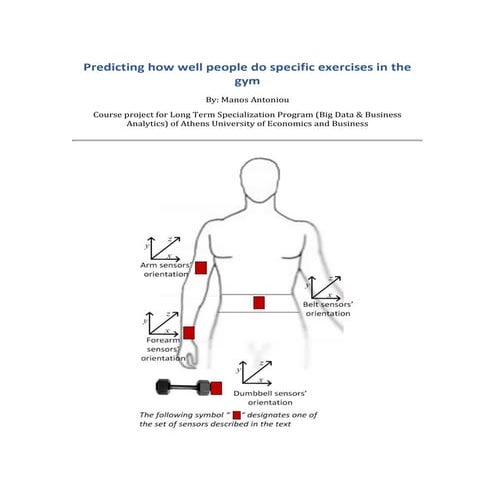 Predicting how well people do specific exercises in the gym

By: Manos Antoniou

Course project for Long Term Specialization Program (Big Data & Business Analytics) of Athens University of Economics and Business

y z x
Arm sensors' orientation

y z x
Belt sensors' orientation

y z x
Forearm sensors' orientation

y z x
Dumbbell sensors' orientation

The following symbol " " designates one of the set of sensors described in the text