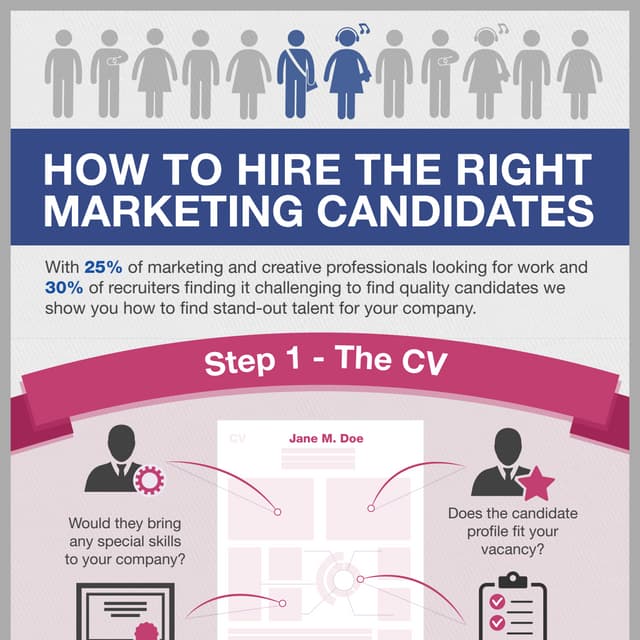 HOW TO HIRE THE RIGHT MARKETING CANDIDATES

With 25% of marketing and creative professionals looking for work and 30% of recruiters finding it challenging to find quality candidates we show you how to find stand-out talent for your company.

Step 1 - The CV

CV

Jane M. Doe

Would they bring any special skills to your company?

Does the candidate profile fit your vacancy?