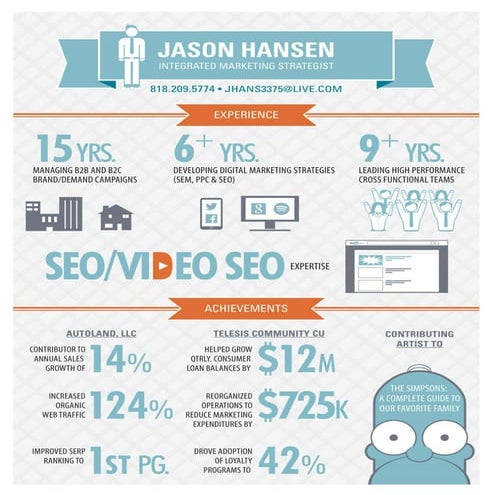 JASON HANSEN
INTEGRATED MARKETING STRATEGIST
818.209.5774 • JHANS3375@LIVE.COM

EXPERIENCE

15 YRS.
MANAGING B2B AND B2C BRAND/DEMAND CAMPAIGNS

6+ YRS.
DEVELOPING DIGITAL MARKETING STRATEGIES (SEM, PPC & SEO)

9+ YRS.
LEADING HIGH PERFORMANCE CROSS FUNCTIONAL TEAMS

SEO/VIDEO SEO EXPERTISE

ACHIEVEMENTS

AUTOLAND, LLC
CONTRIBUTOR TO ANNUAL SALES GROWTH OF 14%
INCREASED ORGANIC WEB TRAFFIC 124%
IMPROVED SERP RANKING TO 1ST PG.

TELESIS COMMUNITY CU
HELPED GROW QTRLY. CONSUMER LOAN BALANCES BY $12M
REORGANIZED OPERATIONS TO REDUCE MARKETING EXPENDITURES BY $725K
DROVE ADOPTION OF LOYALTY PROGRAMS TO 42%

CONTRIBUTING ARTIST TO
THE SIMPSONS: A COMPLETE GUIDE TO OUR FAVORITE FAMILY