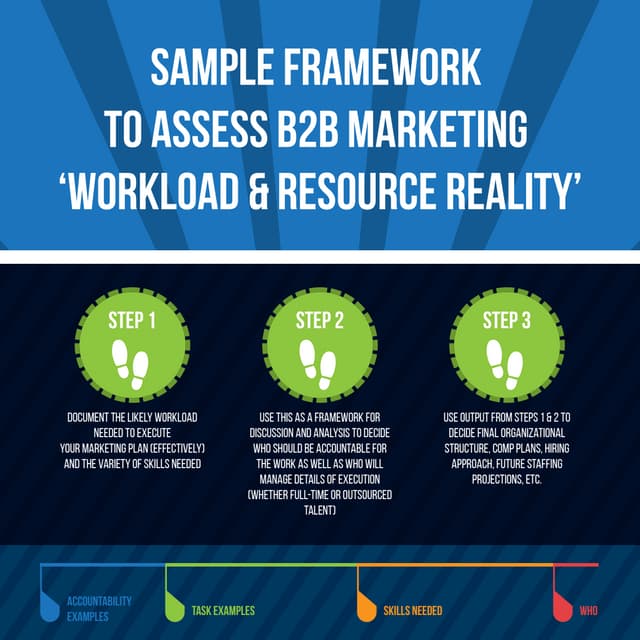 SAMPLE FRAMEWORK TO ASSESS B2B MARKETING 'WORKLOAD & RESOURCE REALITY'

STEP 1

DOCUMENT THE LIKELY WORKLOAD NEEDED TO EXECUTE YOUR MARKETING PLAN (EFFECTIVELY) AND THE VARIETY OF SKILLS NEEDED

STEP 2

USE THIS AS A FRAMEWORK FOR DISCUSSION AND ANALYSIS TO DECIDE WHO SHOULD BE ACCOUNTABLE FOR THE WORK AS WELL AS WHO WILL MANAGE DETAILS OF EXECUTION (WHETHER FULL-TIME OR OUTSOURCED TALENT)

STEP 3

USE OUTPUT FROM STEPS 1 & 2 TO DECIDE FINAL ORGANIZATIONAL STRUCTURE, COMP PLANS, HIRING APPROACH, FUTURE STAFFING PROJECTIONS, ETC.

ACCOUNTABILITY EXAMPLES

TASK EXAMPLES

SKILLS NEEDED

WHO