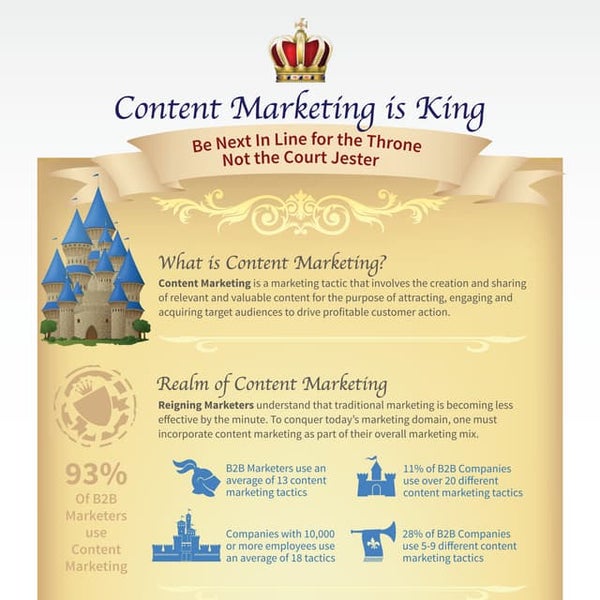 Content Marketing is King

Be Next In Line for the Throne
Not the Court Jester

What is Content Marketing?

Content Marketing is a marketing tactic that involves the creation and sharing of relevant and valuable content for the purpose of attracting, engaging and acquiring target audiences to drive profitable customer action.

Realm of Content Marketing

Reigning Marketers understand that traditional marketing is becoming less effective by the minute. To conquer today's marketing domain, one must incorporate content marketing as part of their overall marketing mix.

93% Of B2B Marketers use Content Marketing

B2B Marketers use an average of 13 content marketing tactics

11% of B2B Companies use over 20 different content marketing tactics

Companies with 10,000 or more employees use an average of 18 tactics

28% of B2B Companies use 5-9 different content marketing tactics