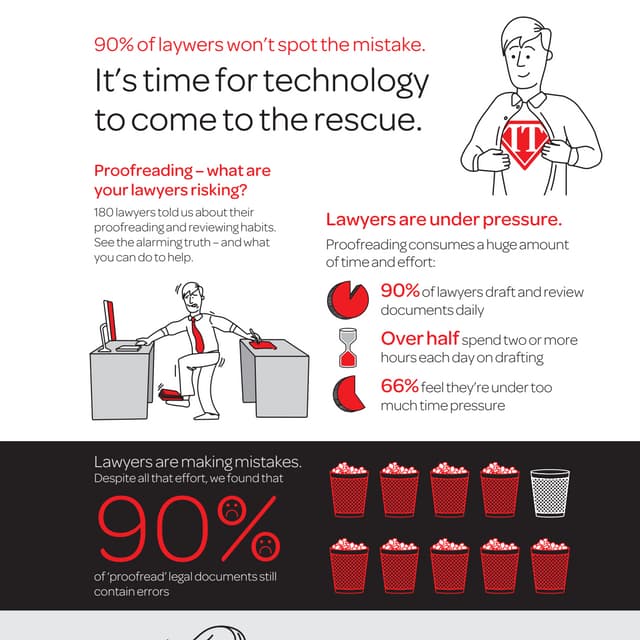 90% of laywers won't spot the mistake.

It's time for technology to come to the rescue.

IT

Proofreading – what are your lawyers risking?

180 lawyers told us about their proofreading and reviewing habits. See the alarming truth – and what you can do to help.

Lawyers are under pressure.

Proofreading consumes a huge amount of time and effort:

90% of lawyers draft and review documents daily

Over half spend two or more hours each day on drafting

66% feel they're under too much time pressure

Lawyers are making mistakes.
Despite all that effort, we found that

90%

of 'proofread' legal documents still contain errors