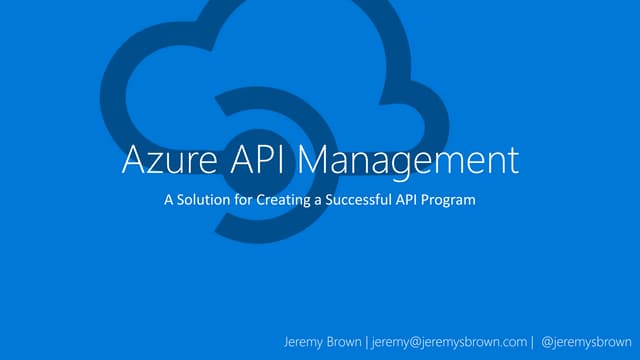 Azure API Management

A Solution for Creating a Successful API Program

Jeremy Brown | jeremy@jeremysbrown.com | @jeremysbrown