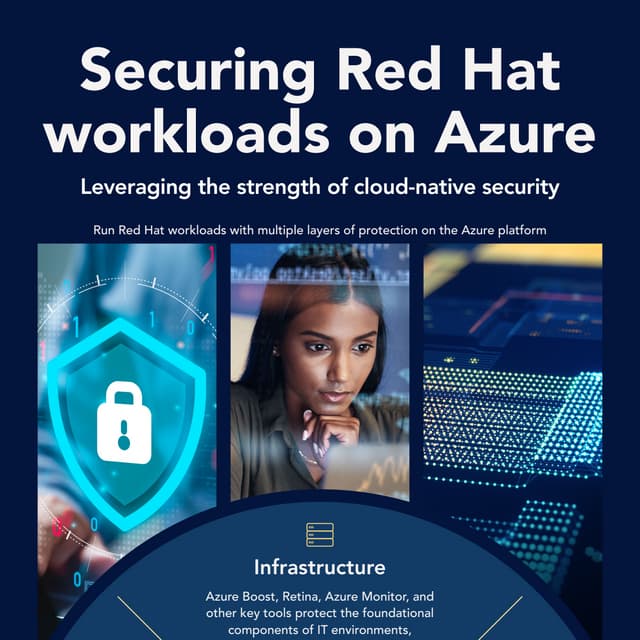 Securing Red Hat workloads on Azure

Leveraging the strength of cloud-native security

Run Red Hat workloads with multiple layers of protection on the Azure platform

Infrastructure

Azure Boost, Retina, Azure Monitor, and other key tools protect the foundational components of IT environments,