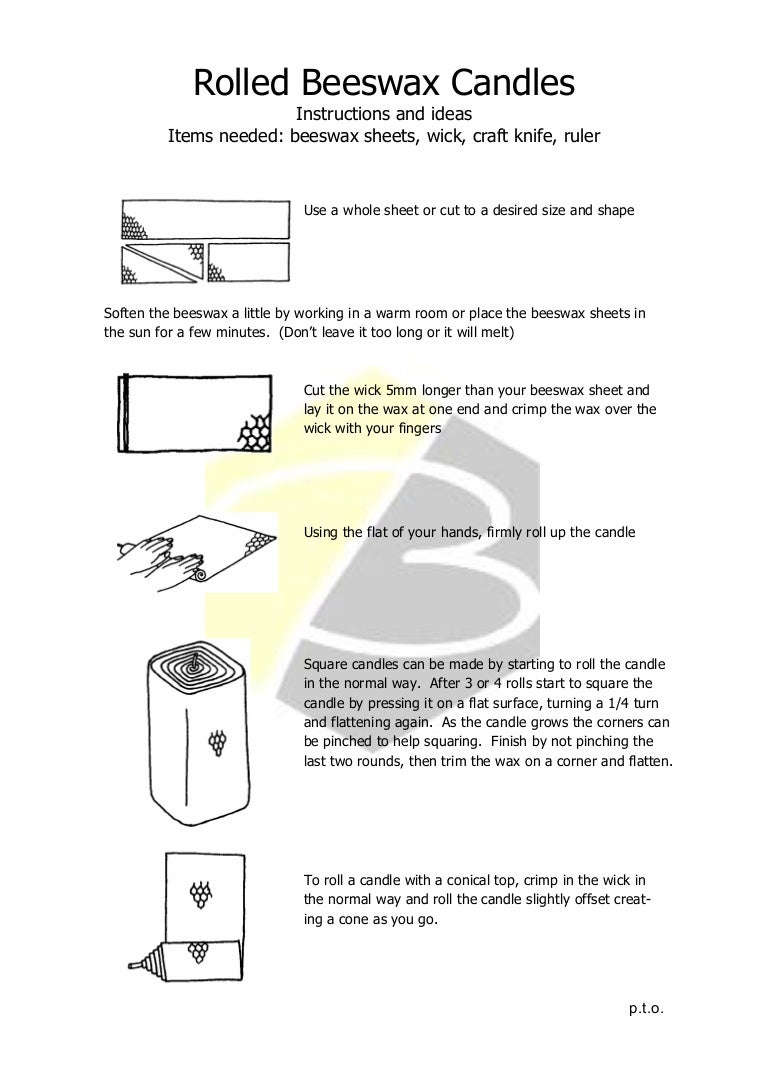 Rolled Beeswax Candles

Instructions and ideas

Items needed: beeswax sheets, wick, craft knife, ruler

Use a whole sheet or cut to a desired size and shape

Soften the beeswax a little by working in a warm room or place the beeswax sheets in the sun for a few minutes. (Don't leave it too long or it will melt)

Cut the wick 5mm longer than your beeswax sheet and lay it on the wax at one end and crimp the wax over the wick with your fingers

Using the flat of your hands, firmly roll up the candle

Square candles can be made by starting to roll the candle in the normal way. After 3 or 4 rolls start to square the candle by pressing it on a flat surface, turning a 1/4 turn and flattening again. As the candle grows the corners can be pinched to help squaring. Finish by not pinching the last two rounds, then trim the wax on a corner and flatten.

To roll a candle with a conical top, crimp in the wick in the normal way and roll the candle slightly offset creating a cone as you go.

p.t.o.