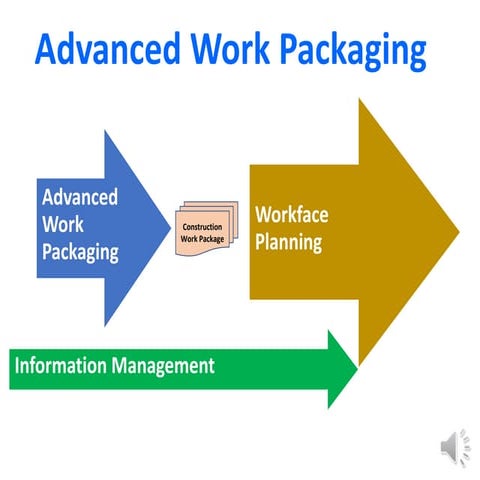 Advanced Work Packaging

Advanced Work Packaging

Construction Work Package

Workface Planning

Information Management