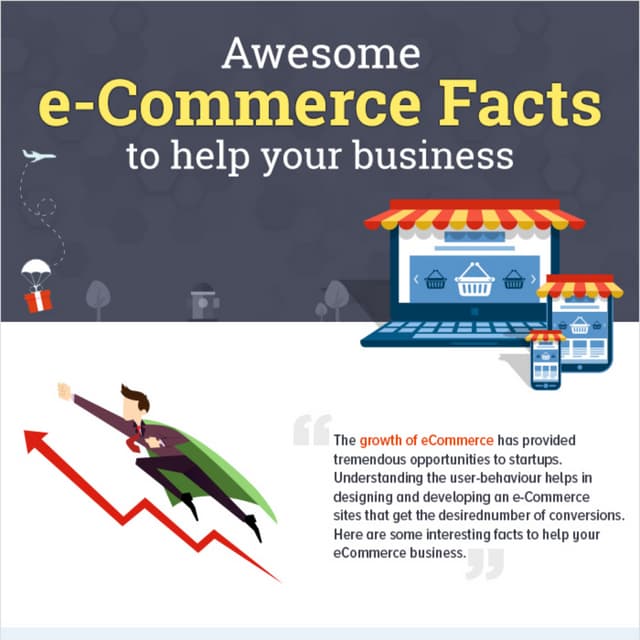 Awesome
e-Commerce Facts
to help your business

The growth of eCommerce has provided tremendous opportunities to startups. Understanding the user-behaviour helps in designing and developing an e-Commerce sites that get the desirednumber of conversions. Here are some interesting facts to help your eCommerce business.