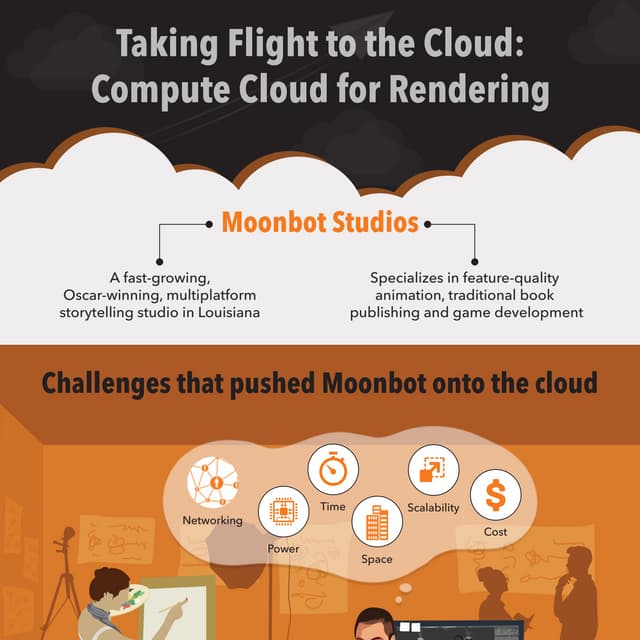 Taking Flight to the Cloud: Compute Cloud for Rendering

Moonbot Studios

A fast-growing, Oscar-winning, multiplatform storytelling studio in Louisiana

Specializes in feature-quality animation, traditional book publishing and game development

Challenges that pushed Moonbot onto the cloud

Networking

Power

Time

Space

Scalability

Cost