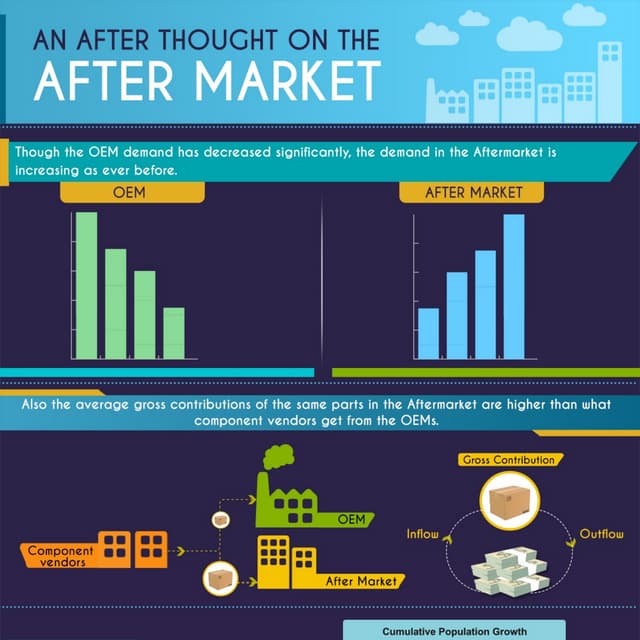 AN AFTER THOUGHT ON THE
AFTER MARKET

Though the OEM demand has decreased significantly, the demand in the Aftermarket is increasing as ever before.

OEM

AFTER MARKET

Also the average gross contributions of the same parts in the Aftermarket are higher than what component vendors get from the OEMs.

Component vendors

OEM

After Market

Gross Contribution

Inflow

Outflow

Cumulative Population Growth