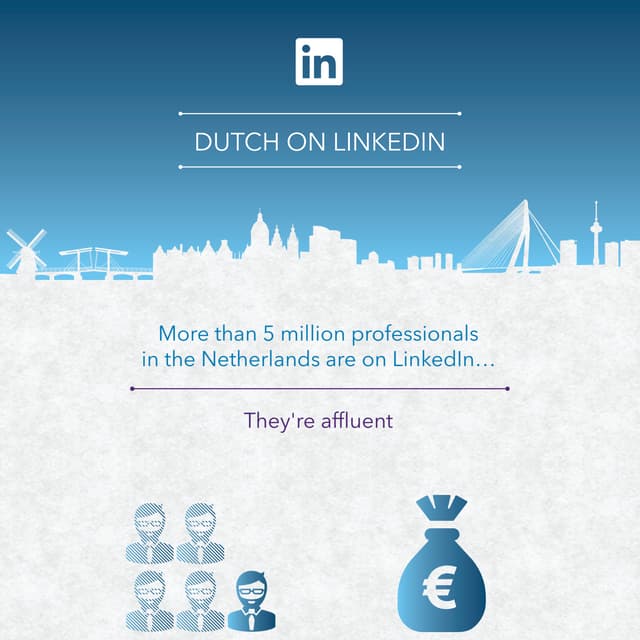 in

DUTCH ON LINKEDIN

More than 5 million professionals in the Netherlands are on LinkedIn…

They're affluent

€