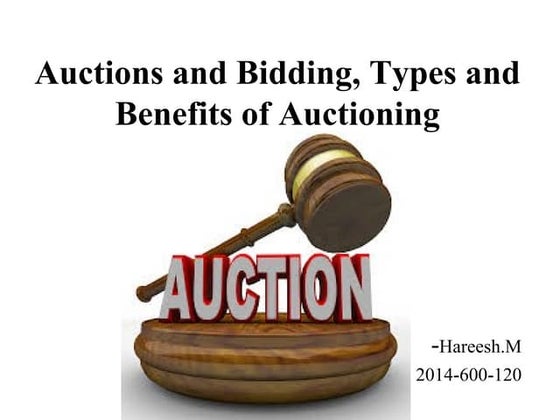 Auctions and Bidding, Types and Benefits of Auctioning

AUCTION

-Hareesh.M
2014-600-120