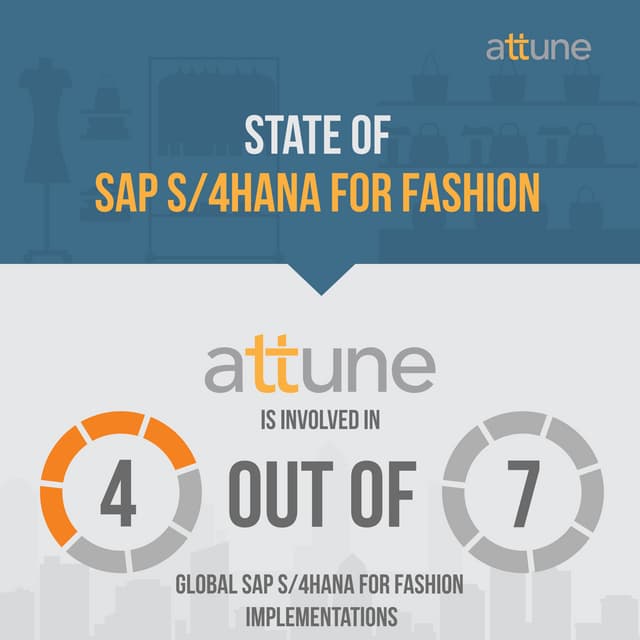 attune

STATE OF
SAP S/4HANA FOR FASHION

attune
IS INVOLVED IN

4 OUT OF 7

GLOBAL SAP S/4HANA FOR FASHION IMPLEMENTATIONS