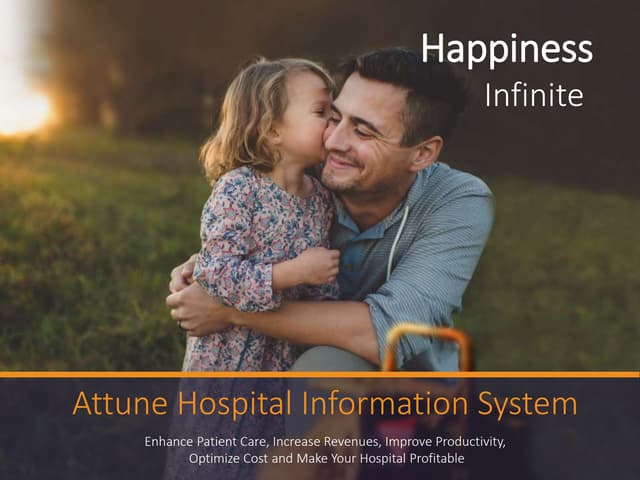 Happiness
Infinite

Attune Hospital Information System

Enhance Patient Care, Increase Revenues, Improve Productivity, Optimize Cost and Make Your Hospital Profitable