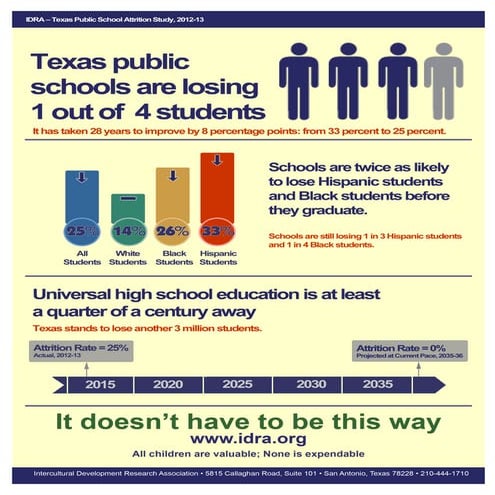 IDRA – Texas Public School Attrition Study, 2012-13

Texas public schools are losing 1 out of 4 students

It has taken 28 years to improve by 8 percentage points: from 33 percent to 25 percent.

25%
All Students

14%
White Students

26%
Black Students

33%
Hispanic Students

Schools are twice as likely to lose Hispanic students and Black students before they graduate.

Schools are still losing 1 in 3 Hispanic students and 1 in 4 Black students.

Universal high school education is at least a quarter of a century away

Texas stands to lose another 3 million students.

Attrition Rate = 25%
Actual, 2012-13

Attrition Rate = 0%
Projected at Current Pace, 2035-36

2015 2020 2025 2030 2035

It doesn't have to be this way
www.idra.org
All children are valuable; None is expendable

Intercultural Development Research Association • 5815 Callaghan Road, Suite 101 • San Antonio, Texas 78228 • 210-444-1710