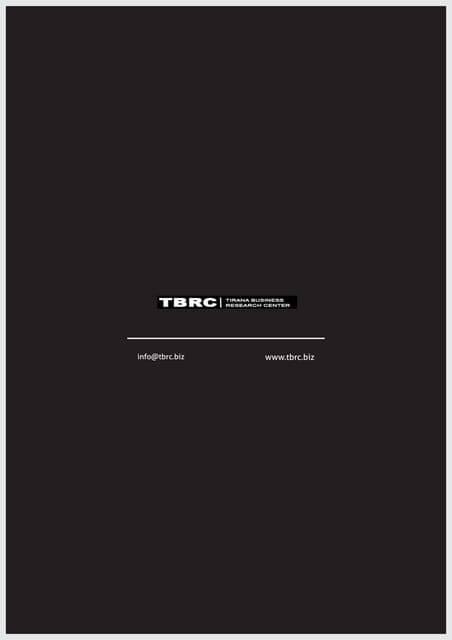 TBRC | TIRANA BUSINESS RESEARCH CENTER

info@tbrc.biz

www.tbrc.biz