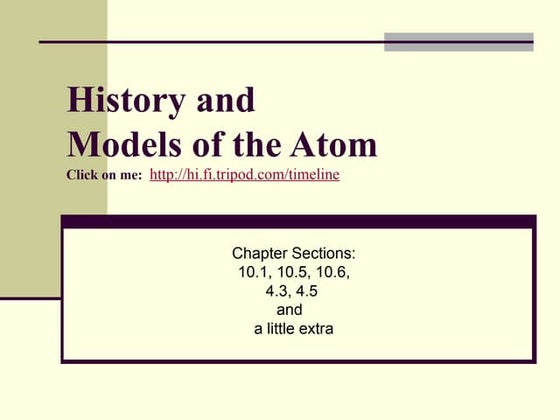 History and
Models of the Atom
Click on me: http://hi.fi.tripod.com/timeline

Chapter Sections:
10.1, 10.5, 10.6,
4.3, 4.5
and
a little extra