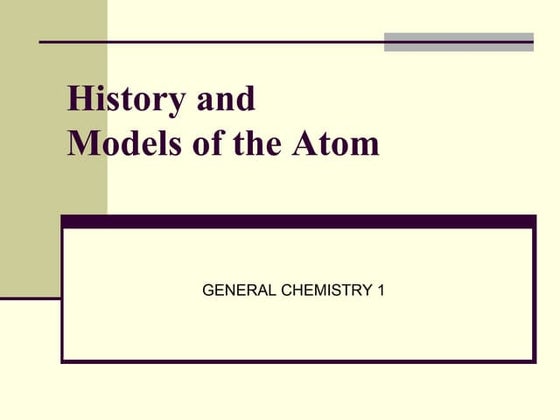 History and
Models of the Atom

GENERAL CHEMISTRY 1