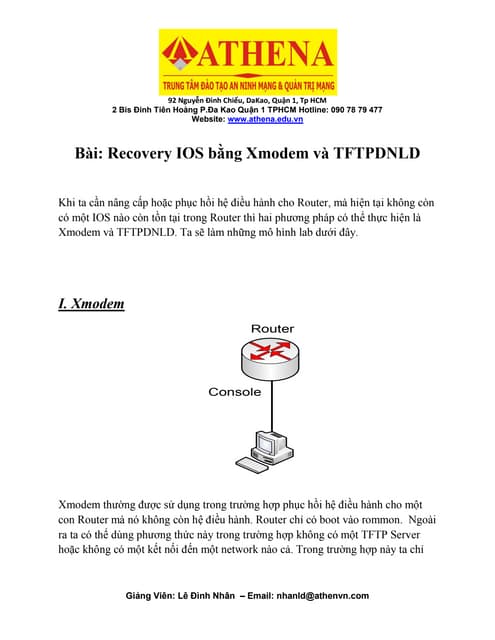 ATHENA
TRUNG TÂM ĐÀO TẠO AN NINH MẠNG & QUẢN TRỊ MẠNG
92 Nguyễn Đình Chiểu, DaKao, Quận 1, Tp HCM
2 Bis Đinh Tiên Hoàng P.Đa Kao Quận 1 TPHCM Hotline: 090 78 79 477
Website: www.athena.edu.vn

Bài: Recovery IOS bằng Xmodem và TFTPDNLD

Khi ta cần nâng cấp hoặc phục hồi hệ điều hành cho Router, mà hiện tại không còn có một IOS nào còn tồn tại trong Router thì hai phương pháp có thể thực hiện là Xmodem và TFTPDNLD. Ta sẽ làm những mô hình lab dưới đây.

I. Xmodem

Router

Console

Xmodem thường được sử dụng trong trường hợp phục hồi hệ điều hành cho một con Router mà nó không còn hệ điều hành. Router chỉ có boot vào rommon. Ngoài ra ta có thể dùng phương thức này trong trường hợp không có một TFTP Server hoặc không có một kết nối đến một network nào cả. Trong trường hợp này ta chỉ

Giảng Viên: Lê Đình Nhân – Email: nhanld@athenvn.com