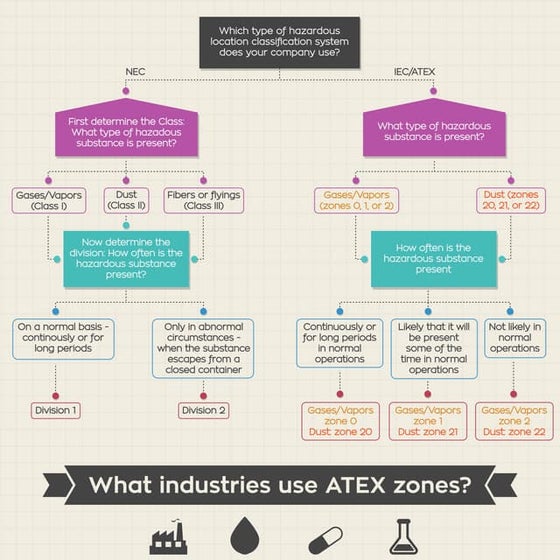 Which type of hazardous location classification system does your company use?

NEC

IEC/ATEX

First determine the Class: What type of hazadous substance is present?

Gases/Vapors (Class I)

Dust (Class II)

Fibers or flyings (Class III)

Now determine the division: How often is the hazardous substance present?

On a normal basis - continously or for long periods

Only in abnormal circumstances - when the substance escapes from a closed container

Division 1

Division 2

What type of hazardous substance is present?

Gases/Vapors (zones 0, 1, or 2)

Dust (zones 20, 21, or 22)

How often is the hazardous substance present

Continuously or for long periods in normal operations

Likely that it will be present some of the time in normal operations

Not likely in normal operations

Gases/Vapors zone 0 Dust: zone 20

Gases/Vapors zone 1 Dust: zone 21

Gases/Vapors zone 2 Dust: zone 22

What industries use ATEX zones?