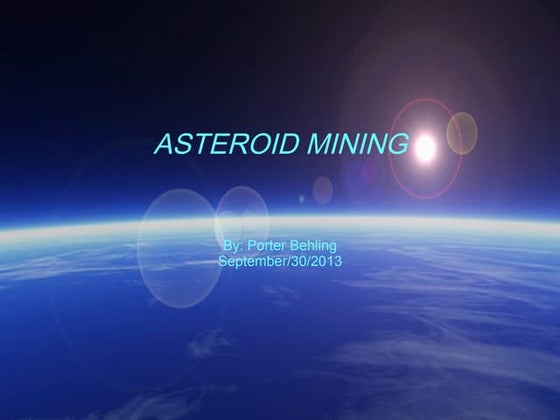 ASTEROID MINING

By: Porter Behling
September/30/2013