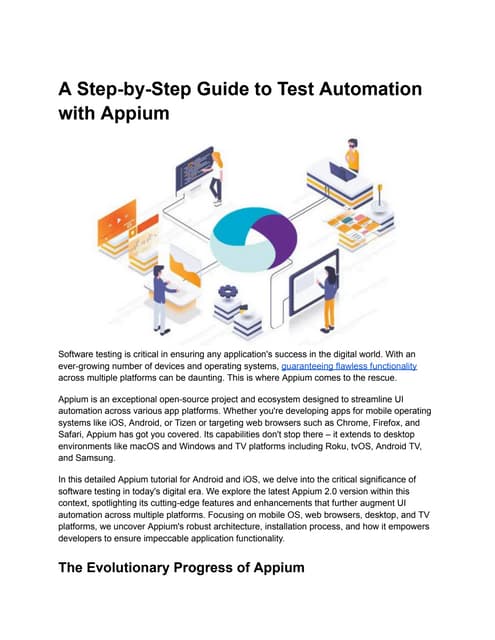 A Step-by-Step Guide to Test Automation with Appium

Software testing is critical in ensuring any application's success in the digital world. With an ever-growing number of devices and operating systems, guaranteeing flawless functionality across multiple platforms can be daunting. This is where Appium comes to the rescue.

Appium is an exceptional open-source project and ecosystem designed to streamline UI automation across various app platforms. Whether you're developing apps for mobile operating systems like iOS, Android, or Tizen or targeting web browsers such as Chrome, Firefox, and Safari, Appium has got you covered. Its capabilities don't stop there – it extends to desktop environments like macOS and Windows and TV platforms including Roku, tvOS, Android TV, and Samsung.

In this detailed Appium tutorial for Android and iOS, we delve into the critical significance of software testing in today's digital era. We explore the latest Appium 2.0 version within this context, spotlighting its cutting-edge features and enhancements that further augment UI automation across multiple platforms. Focusing on mobile OS, web browsers, desktop, and TV platforms, we uncover Appium's robust architecture, installation process, and how it empowers developers to ensure impeccable application functionality.

The Evolutionary Progress of Appium