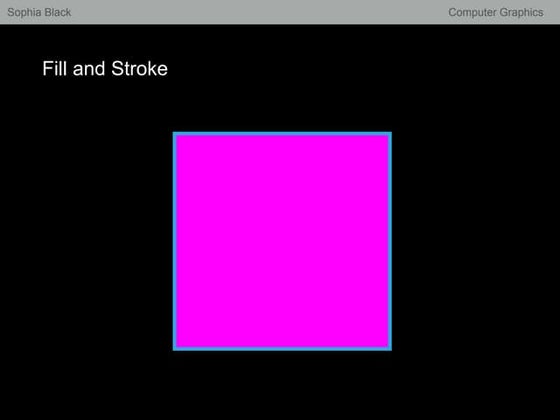 Sophia Black

Computer Graphics

Fill and Stroke