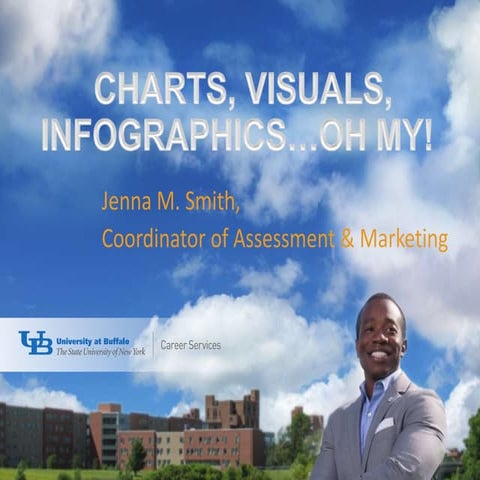 CHARTS, VISUALS, INFOGRAPHICS…OH MY!

Jenna M. Smith,
Coordinator of Assessment & Marketing

UB University at Buffalo
The State University of New York
Career Services