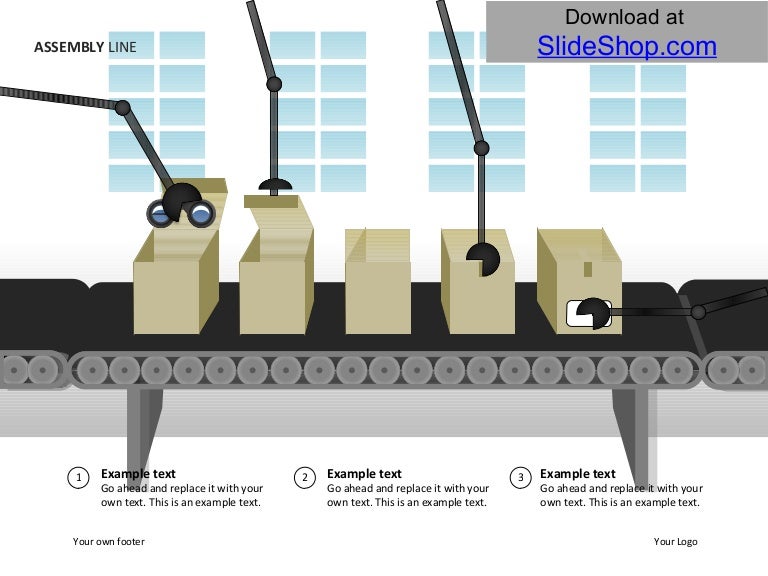 ASSEMBLY LINE

Download at
SlideShop.com

1 Example text
Go ahead and replace it with your own text. This is an example text.

2 Example text
Go ahead and replace it with your own text. This is an example text.

3 Example text
Go ahead and replace it with your own text. This is an example text.

Your own footer

Your Logo