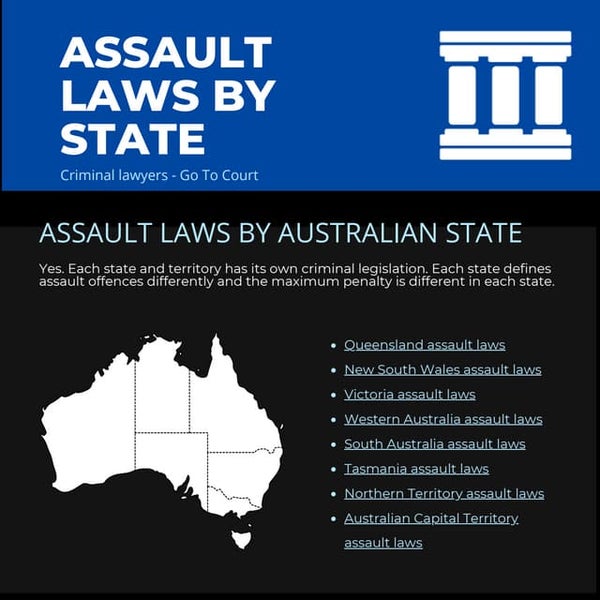 ASSAULT LAWS BY STATE

Criminal lawyers - Go To Court

ASSAULT LAWS BY AUSTRALIAN STATE

Yes. Each state and territory has its own criminal legislation. Each state defines assault offences differently and the maximum penalty is different in each state.

- Queensland assault laws
- New South Wales assault laws
- Victoria assault laws
- Western Australia assault laws
- South Australia assault laws
- Tasmania assault laws
- Northern Territory assault laws
- Australian Capital Territory assault laws