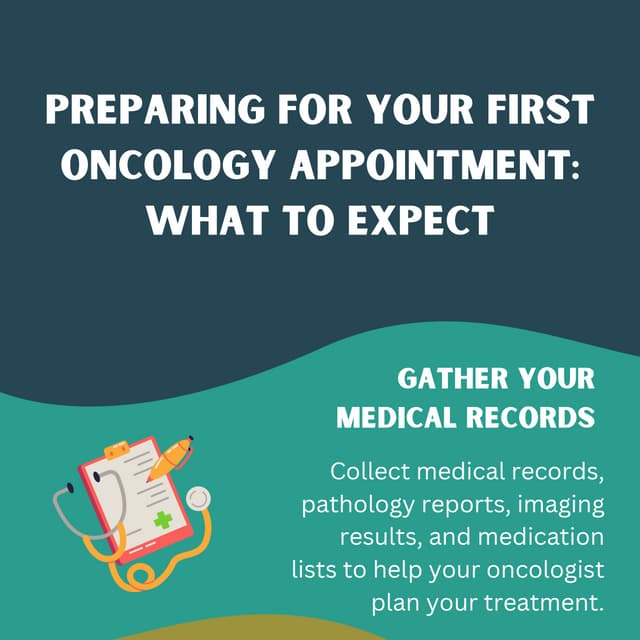 PREPARING FOR YOUR FIRST ONCOLOGY APPOINTMENT: WHAT TO EXPECT

GATHER YOUR MEDICAL RECORDS

Collect medical records, pathology reports, imaging results, and medication lists to help your oncologist plan your treatment.