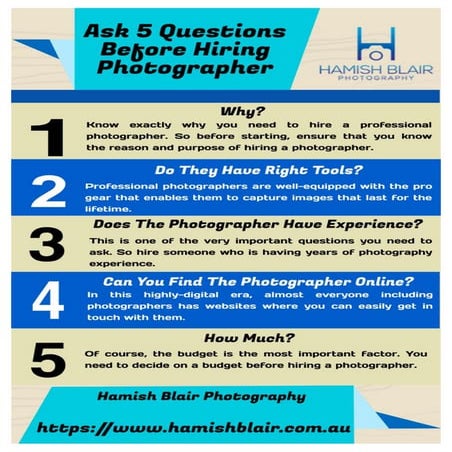 Ask 5 Questions Before Hiring Photographer

HAMISH BLAIR
PHOTOGRAPHY

1
Why?
Know exactly why you need to hire a professional photographer. So before starting, ensure that you know the reason and purpose of hiring a photographer.

2
Do They Have Right Tools?
Professional photographers are well-equipped with the pro gear that enables them to capture images that last for the lifetime.

3
Does The Photographer Have Experience?
This is one of the very important questions you need to ask. So hire someone who is having years of photography experience.

4
Can You Find The Photographer Online?
In this highly-digital era, almost everyone including photographers has websites where you can easily get in touch with them.

5
How Much?
Of course, the budget is the most important factor. You need to decide on a budget before hiring a photographer.

Hamish Blair Photography

https://www.hamishblair.com.au