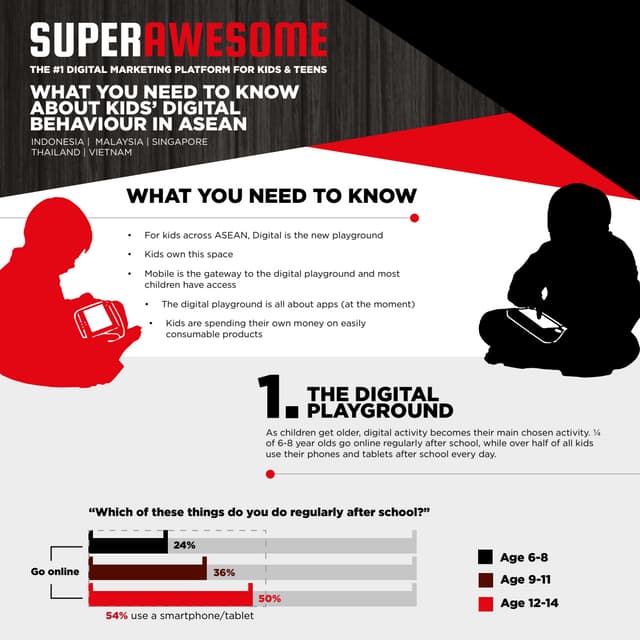 SUPERAWESOME

THE #1 DIGITAL MARKETING PLATFORM FOR KIDS & TEENS

WHAT YOU NEED TO KNOW ABOUT KIDS' DIGITAL BEHAVIOUR IN ASEAN

INDONESIA | MALAYSIA | SINGAPORE THAILAND | VIETNAM

WHAT YOU NEED TO KNOW

• For kids across ASEAN, Digital is the new playground
• Kids own this space
• Mobile is the gateway to the digital playground and most children have access
• The digital playground is all about apps (at the moment)
• Kids are spending their own money on easily consumable products

1. THE DIGITAL PLAYGROUND

As children get older, digital activity becomes their main chosen activity. ¼ of 6-8 year olds go online regularly after school, while over half of all kids use their phones and tablets after school every day.

"Which of these things do you do regularly after school?"

Go online

24%

36%

50%

54% use a smartphone/tablet

Age 6-8
Age 9-11
Age 12-14