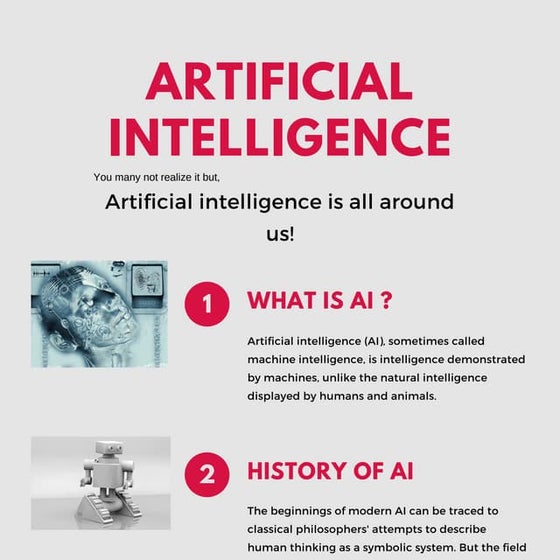 ARTIFICIAL INTELLIGENCE

You many not realize it but,

Artificial intelligence is all around us!

1

WHAT IS AI ?

Artificial intelligence (AI), sometimes called machine intelligence, is intelligence demonstrated by machines, unlike the natural intelligence displayed by humans and animals.

2

HISTORY OF AI

The beginnings of modern AI can be traced to classical philosophers' attempts to describe human thinking as a symbolic system. But the field