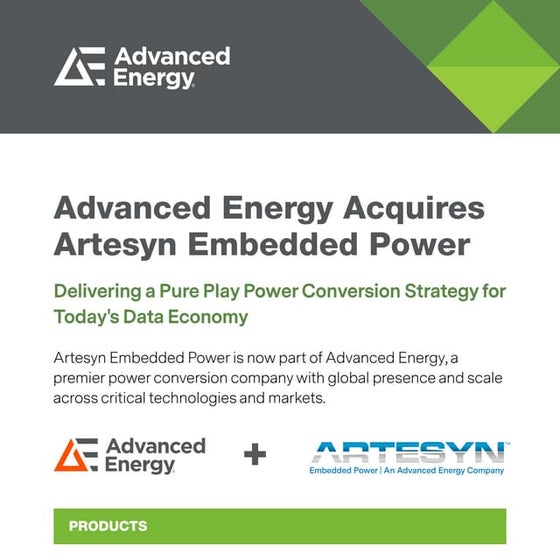 Advanced Energy

Advanced Energy Acquires Artesyn Embedded Power

Delivering a Pure Play Power Conversion Strategy for Today's Data Economy

Artesyn Embedded Power is now part of Advanced Energy, a premier power conversion company with global presence and scale across critical technologies and markets.

Advanced Energy + ARTESYN™ Embedded Power | An Advanced Energy Company

PRODUCTS