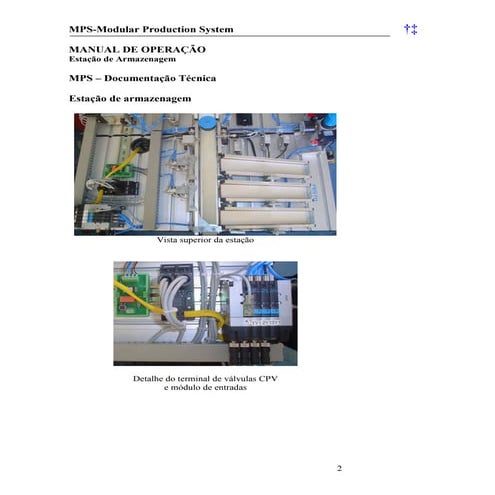 MPS-Modular Production System

†‡

MANUAL DE OPERAÇÃO
Estação de Armazenagem

MPS – Documentação Técnica

Estação de armazenagem

Vista superior da estação

Detalhe do terminal de válvulas CPV
e módulo de entradas

2