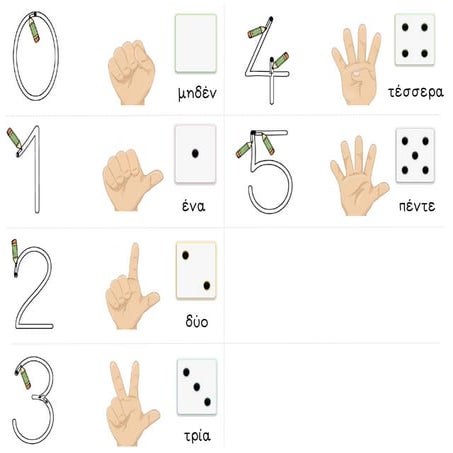 0 μηδέν

1 ένα

2 δύο

3 τρία

4 τέσσερα

5 πέντε