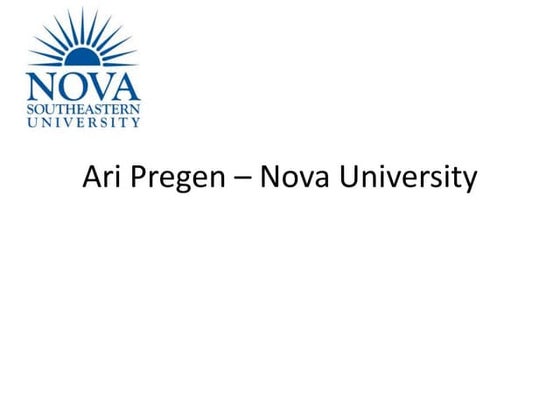 NOVA
SOUTHEASTERN
UNIVERSITY

Ari Pregen – Nova University