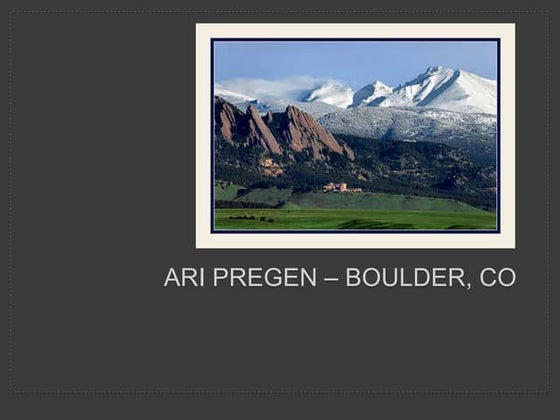 ARI PREGEN – BOULDER, CO