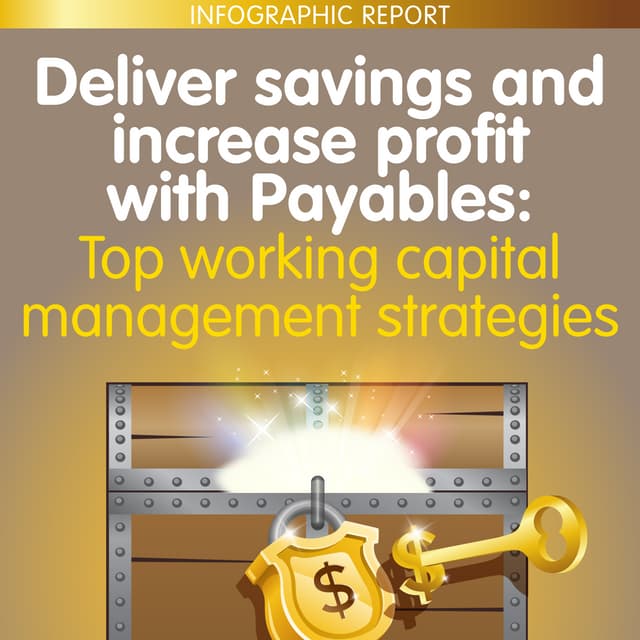 INFOGRAPHIC REPORT

Deliver savings and increase profit with Payables:
Top working capital management strategies

$

$